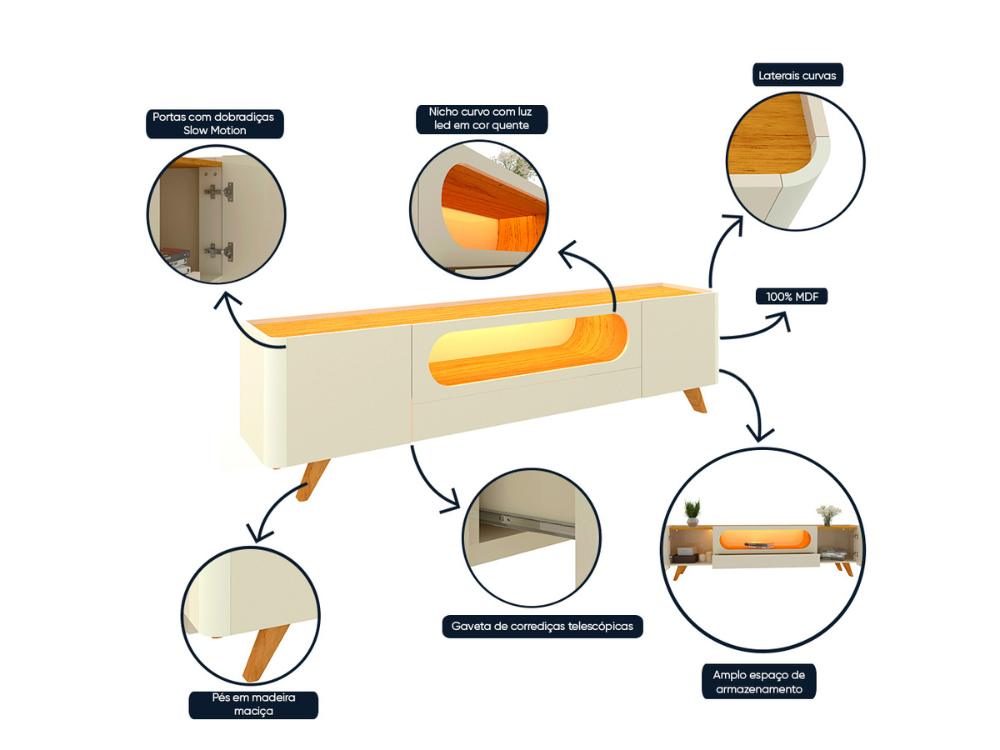 Portas com dobradiças Slow Motion

Nicho curvo com luz led em cor quente

Laterais curvas

100% MDF

Pés em madeira maciça

Gaveta de corrediças telescópicas

Amplo espaço de armazenamento